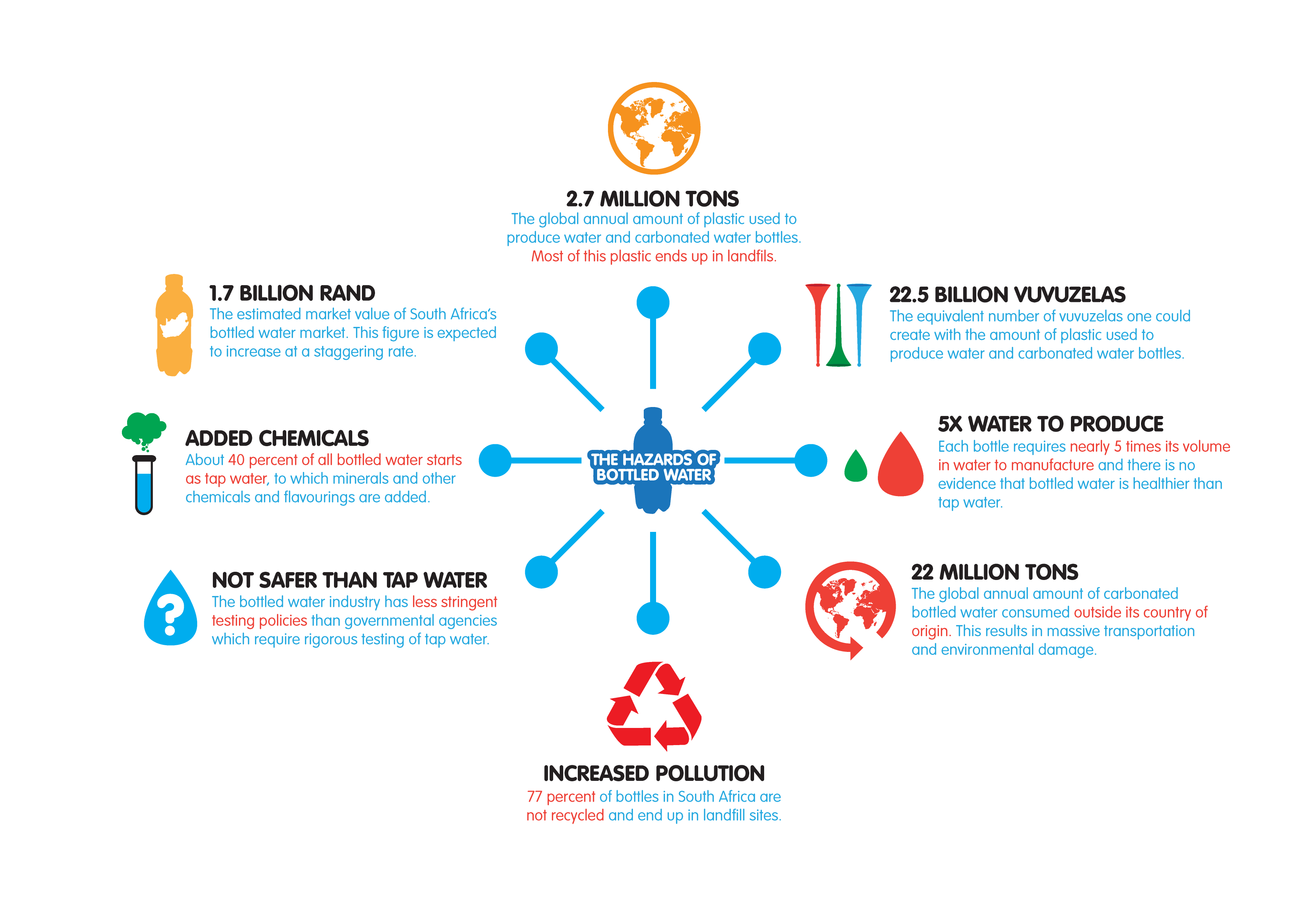 2.7 MILLION TONS
The global annual amount of plastic used to produce water and carbonated water bottles. Most of this plastic ends up in landfils.

1.7 BILLION RAND
The estimated market value of South Africa's bottled water market. This figure is expected to increase at a staggering rate.

22.5 BILLION VUVUZELAS
The equivalent number of vuvuzelas one could create with the amount of plastic used to produce water and carbonated water bottles.

ADDED CHEMICALS
About 40 percent of all bottled water starts as tap water, to which minerals and other chemicals and flavourings are added.

THE HAZARDS OF BOTTLED WATER

5X WATER TO PRODUCE
Each bottle requires nearly 5 times its volume in water to manufacture and there is no evidence that bottled water is healthier than tap water.

NOT SAFER THAN TAP WATER
The bottled water industry has less stringent testing policies than governmental agencies which require rigorous testing of tap water.

22 MILLION TONS
The global annual amount of carbonated bottled water consumed outside its country of origin. This results in massive transportation and environmental damage.

INCREASED POLLUTION
77 percent of bottles in South Africa are not recycled and end up in landfill sites.